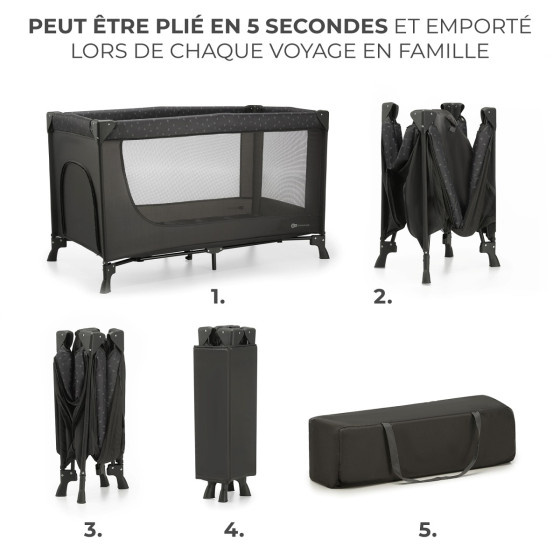 PEUT ÊTRE PLIÉ EN 5 SECONDES ET EMPORTÉ LORS DE CHAQUE VOYAGE EN FAMILLE

1.

2.

3.

4.

5.