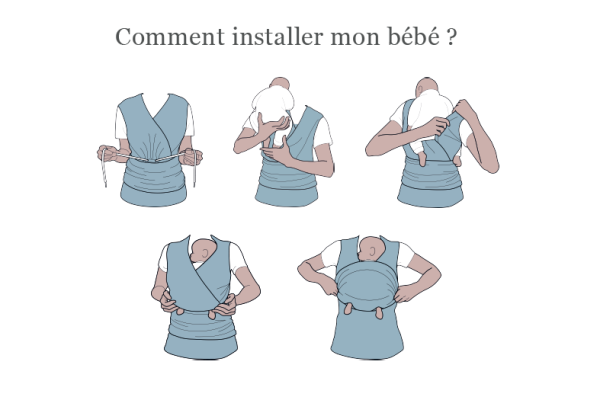 Comment installer mon bébé ?