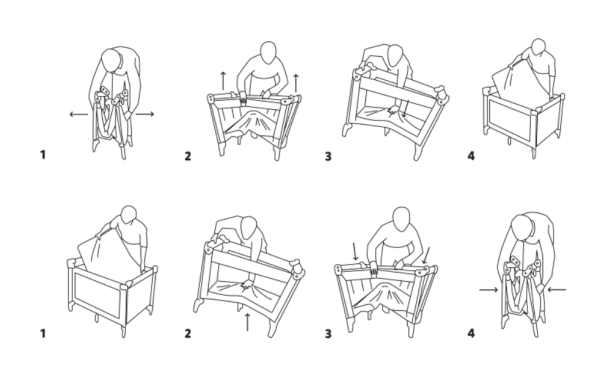 1

2

3

4

1

2

3

4